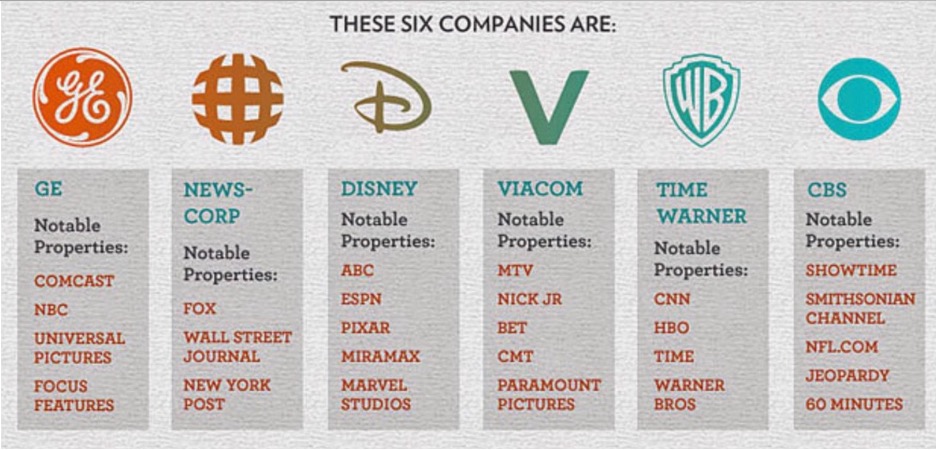 THESE SIX COMPANIES ARE:

GE

GE
Notable Properties:
COMCAST
NBC
UNIVERSAL PICTURES
FOCUS FEATURES

NEWS-CORP
Notable Properties:
FOX
WALL STREET JOURNAL
NEW YORK POST

DISNEY
Notable Properties:
ABC
ESPN
PIXAR
MIRAMAX
MARVEL STUDIOS

V

VIACOM
Notable Properties:
MTV
NICK JR
BET
CMT
PARAMOUNT PICTURES

WB

TIME WARNER
Notable Properties:
CNN
HBO
TIME
WARNER BROS

CBS
Notable Properties:
SHOWTIME
SMITHSONIAN CHANNEL
NFL.COM
JEOPARDY
60 MINUTES